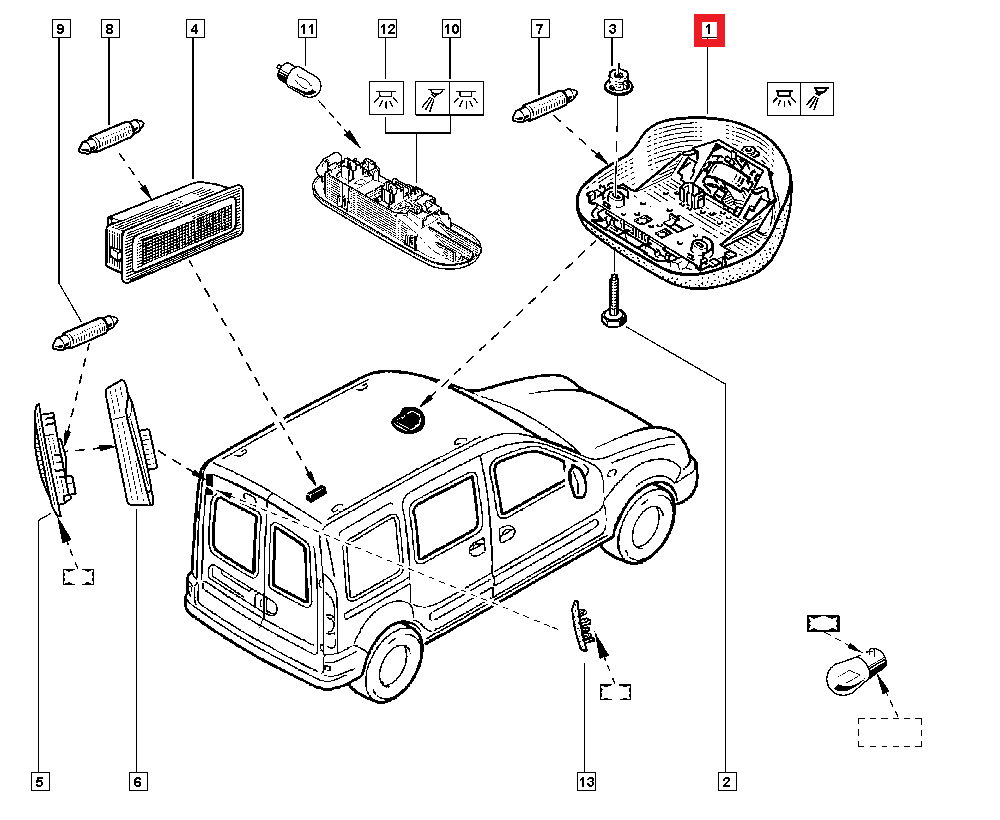 9
8
4
11
12
10
7
3
1
5
6
13
2